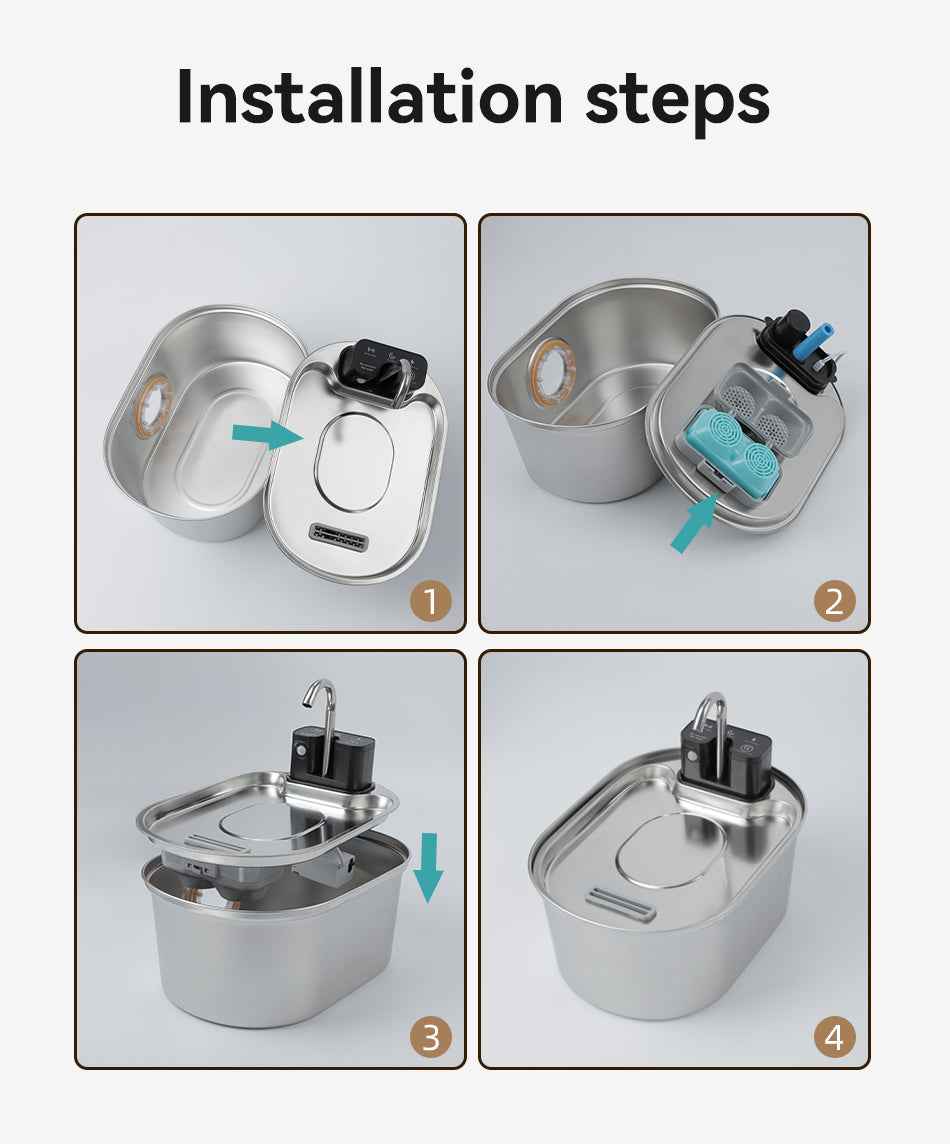 Installation steps

1

2

3

4