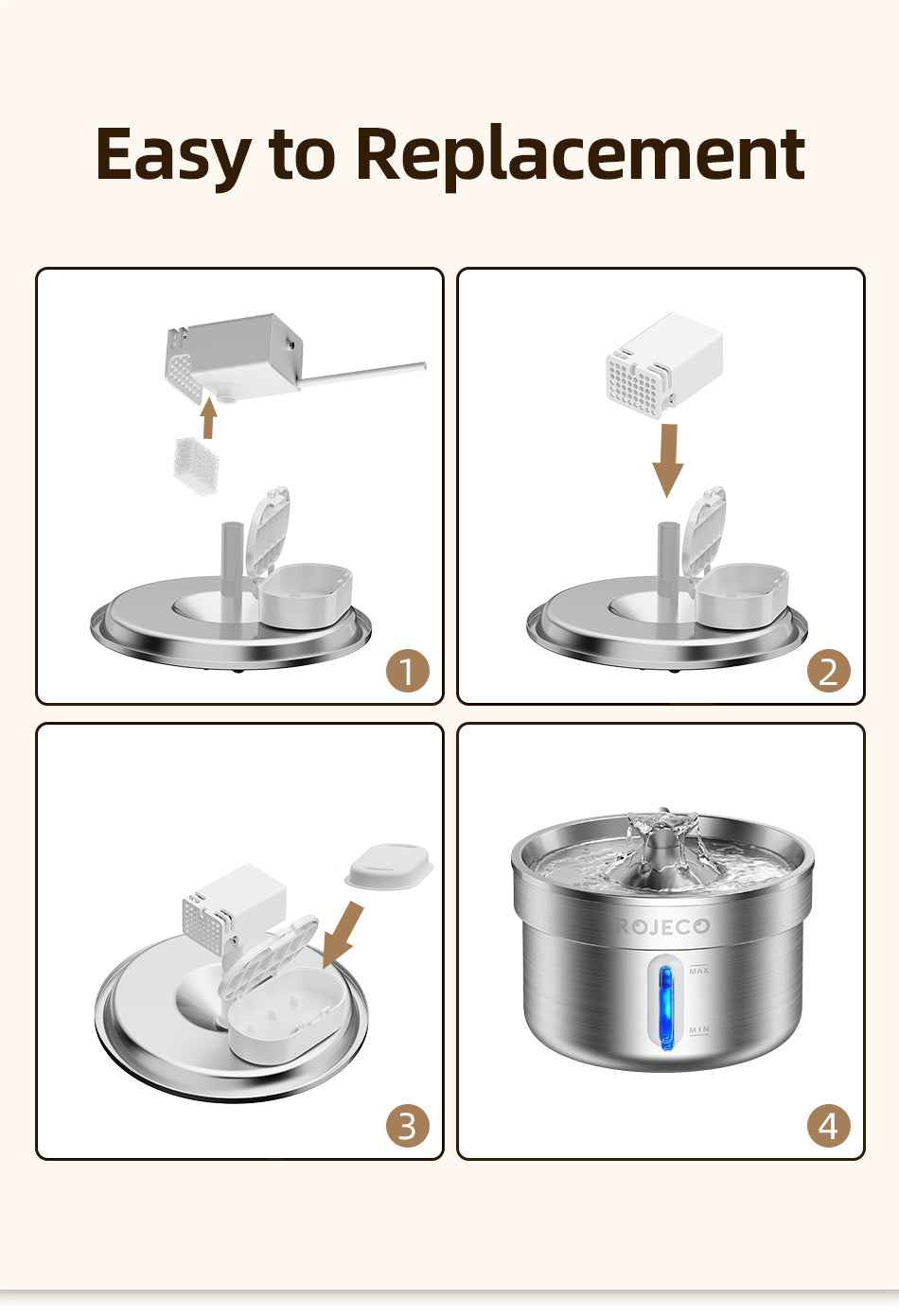 Easy to Replacement

1

2

3

ROJECO
MAX
MIN

4