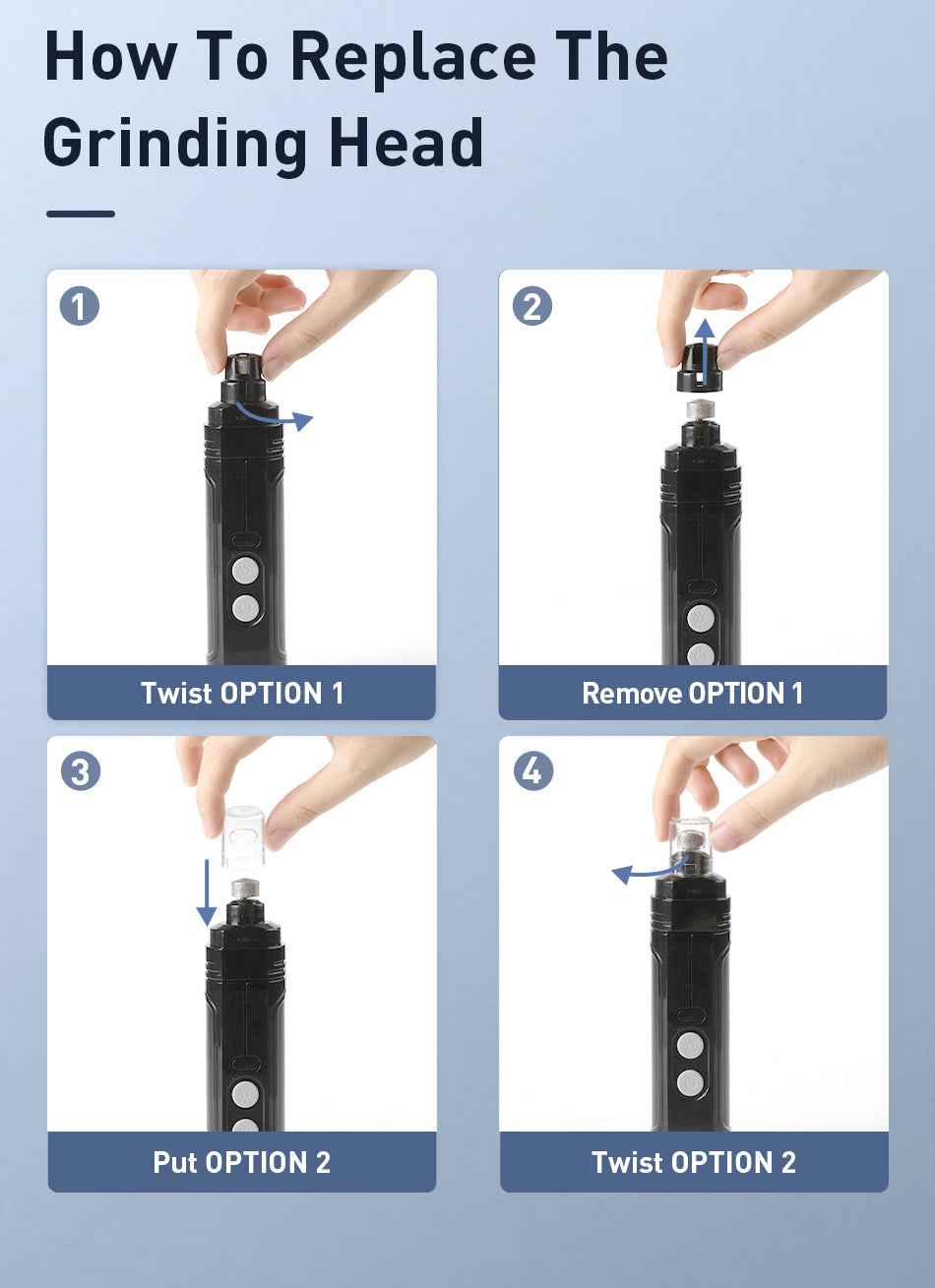 How To Replace The Grinding Head

1

Twist OPTION 1

2

Remove OPTION 1

3

Put OPTION 2

4

Twist OPTION 2